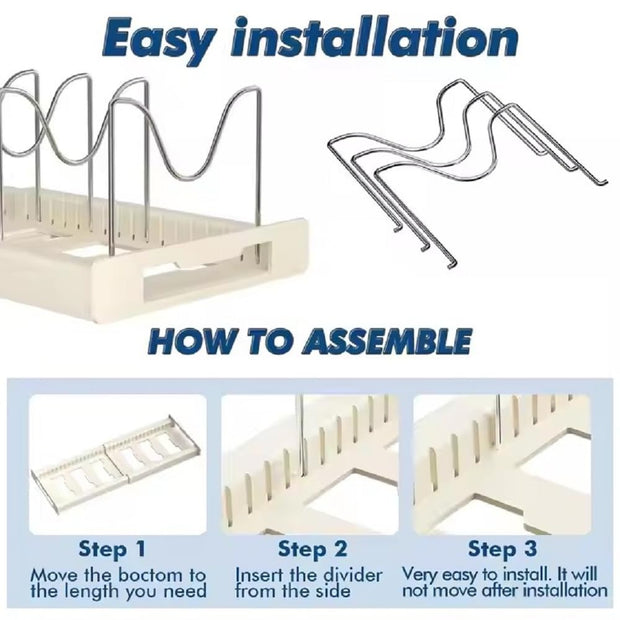 Easy installation

HOW TO ASSEMBLE

Step 1
Move the boctom to the length you need

Step 2
Insert the divider from the side

Step 3
Very easy to install. It will not move after installation